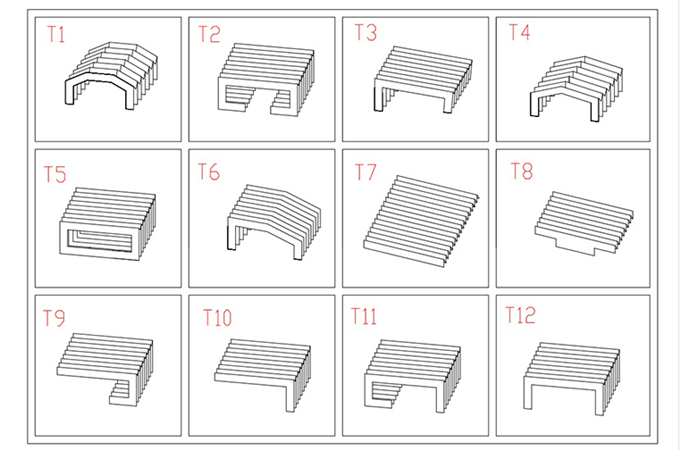 T1

T2

T3

T4

T5

T6

T7

T8

T9

T10

T11

T12