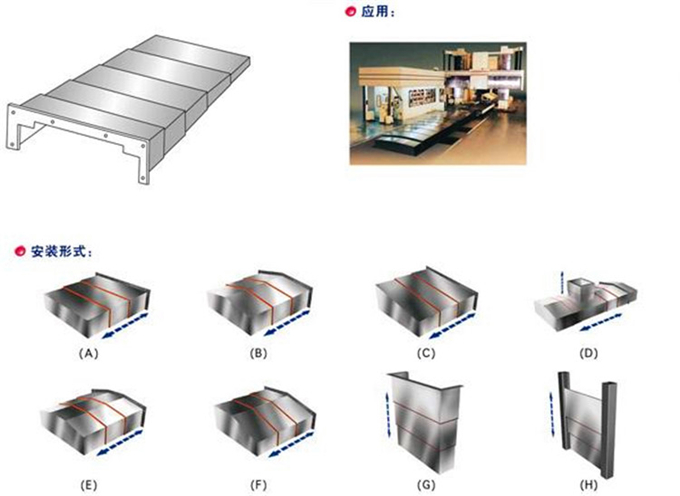 应用：

安装形式：

(A)

(B)

(C)

(D)

(E)

(F)

(G)

(H)